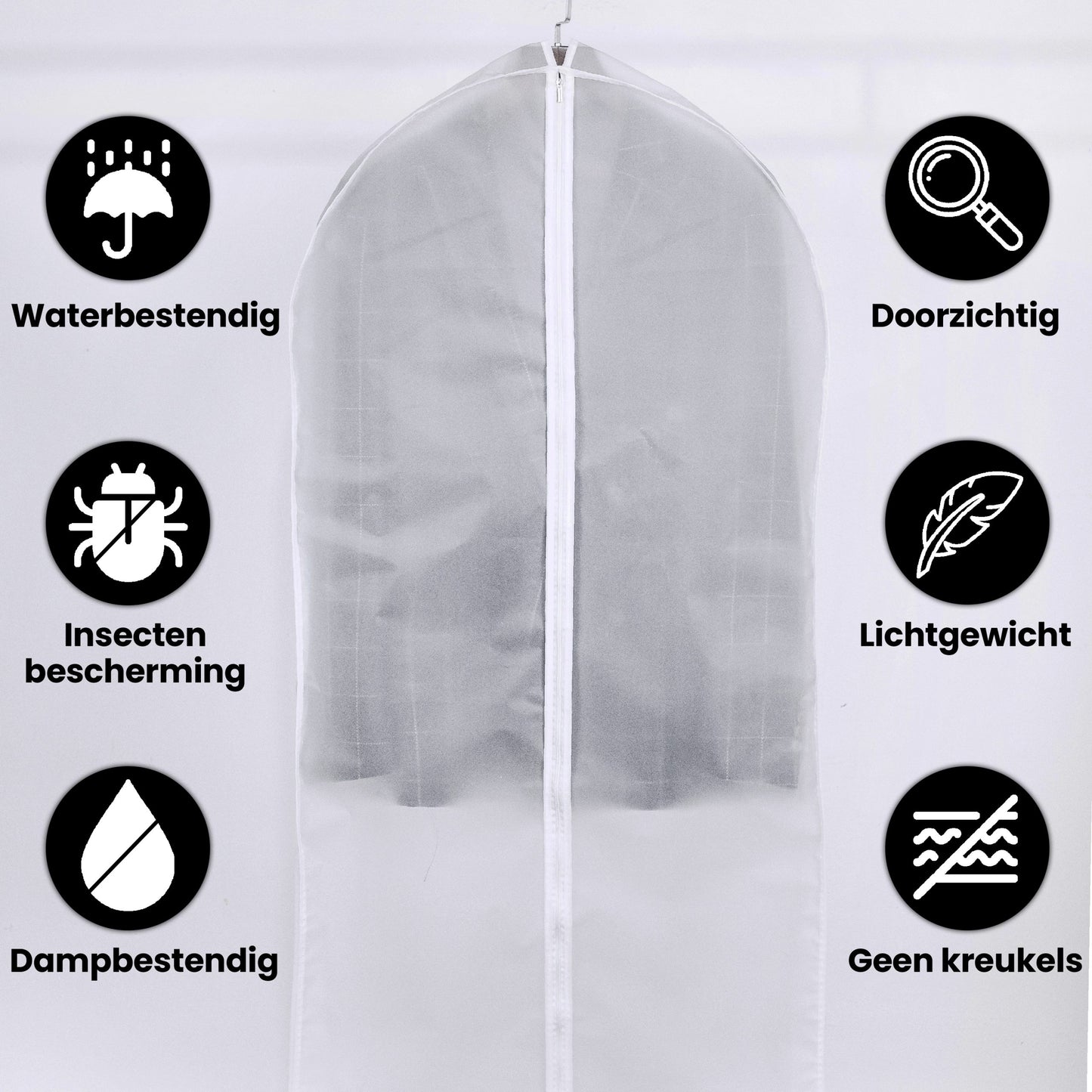 Waterbestendig

Insecten bescherming

Dampbestendig

Doorzichtig

Lichtgewicht

Geen kreukels